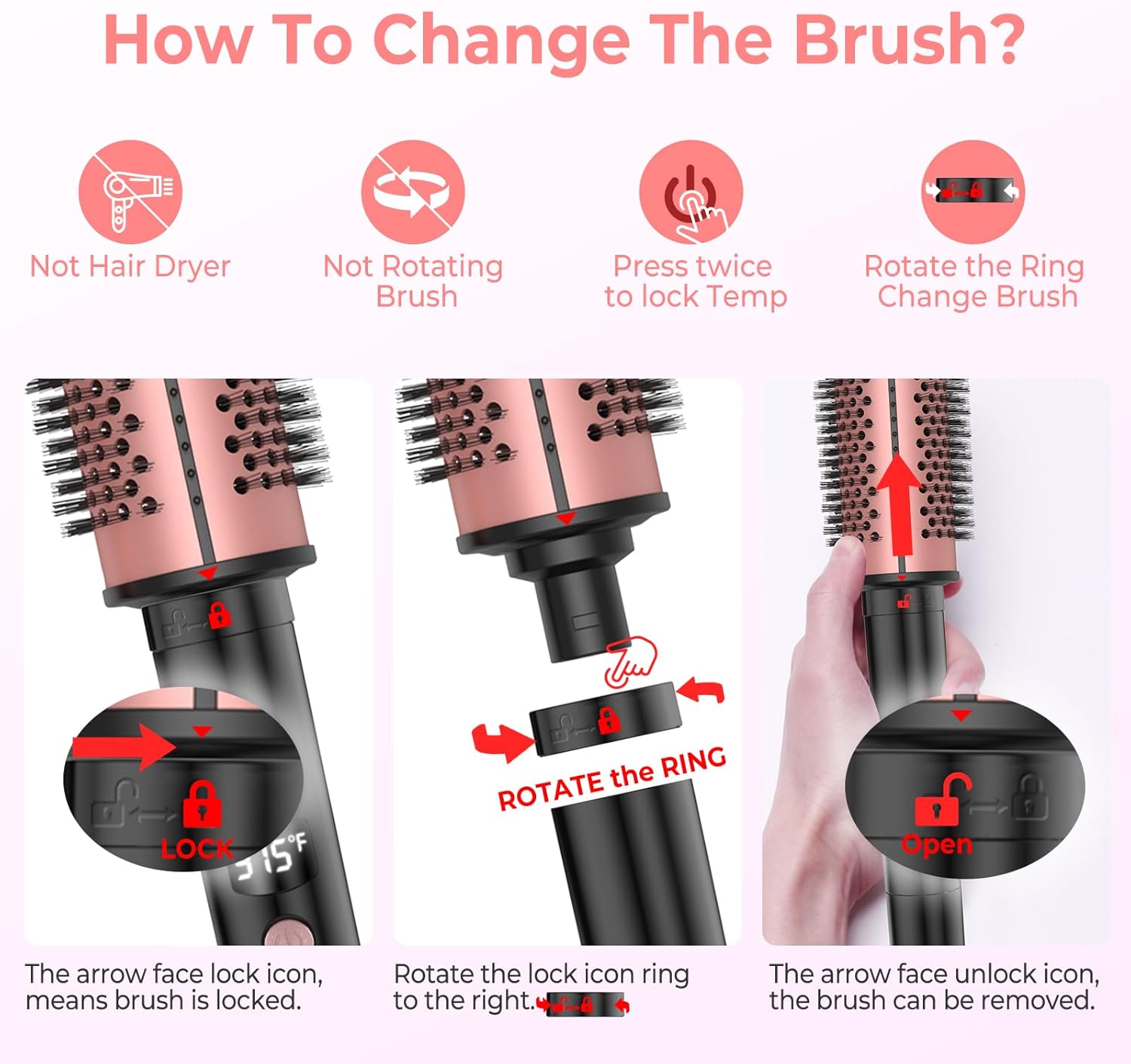 How To Change The Brush?

Not Hair Dryer

Not Rotating Brush

Press twice to lock Temp

Rotate the Ring Change Brush

LOCK

315°F

ROTATE the RING

Open

The arrow face lock icon, means brush is locked.

Rotate the lock icon ring to the right.

The arrow face unlock icon, the brush can be removed.